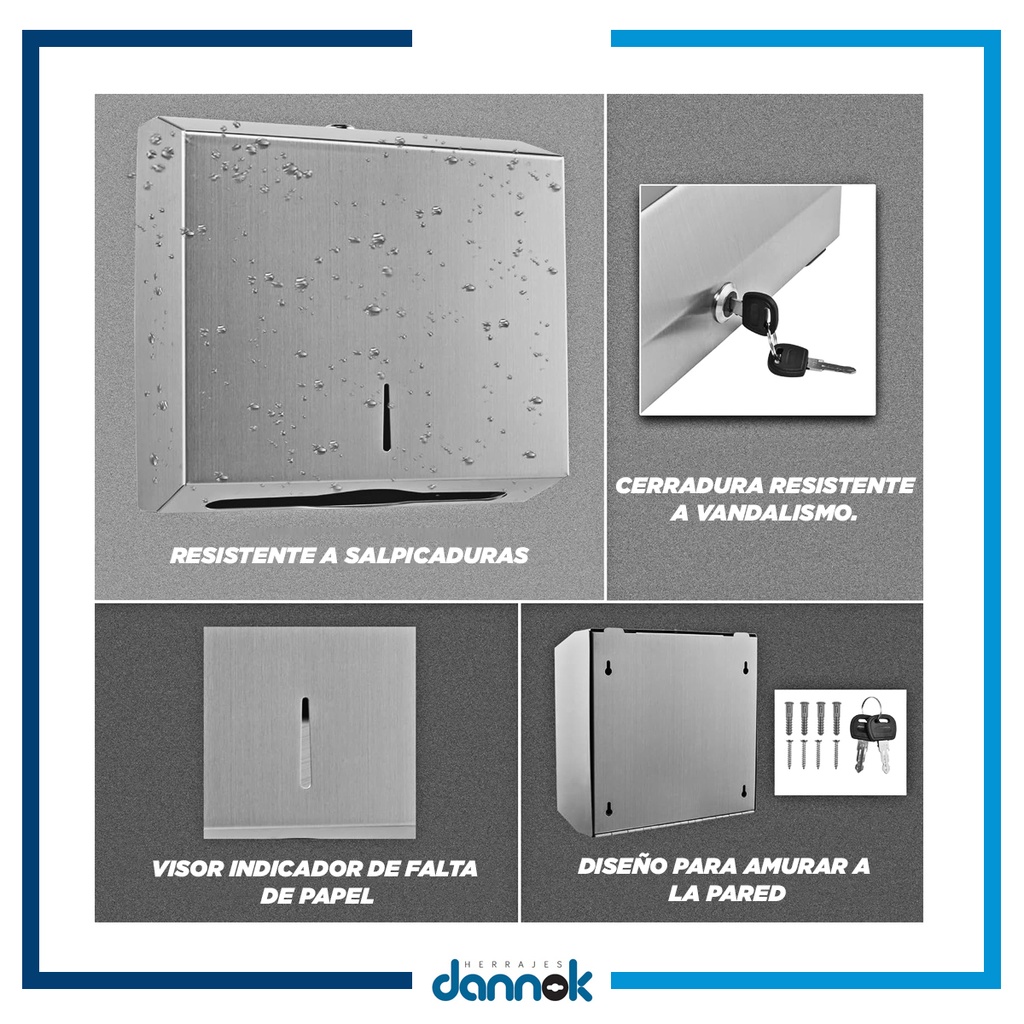 RESISTENTE A SALPICADURAS

CERRADURA RESISTENTE A VANDALISMO.

VISOR INDICADOR DE FALTA DE PAPEL

DISEÑO PARA AMURAR A LA PARED

HERRAJES
dannok