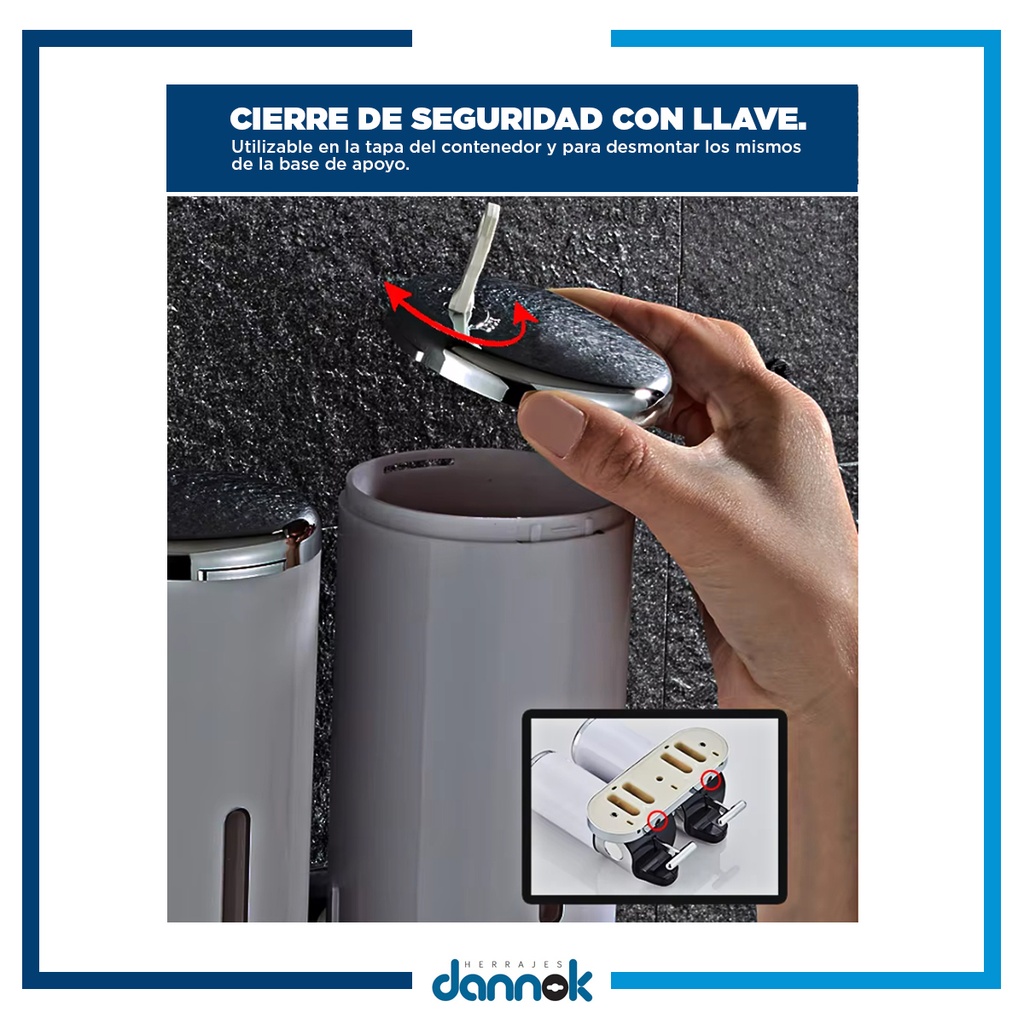 CIERRE DE SEGURIDAD CON LLAVE.
Utilizable en la tapa del contenedor y para desmontar los mismos de la base de apoyo.

HERRAJES
dannok