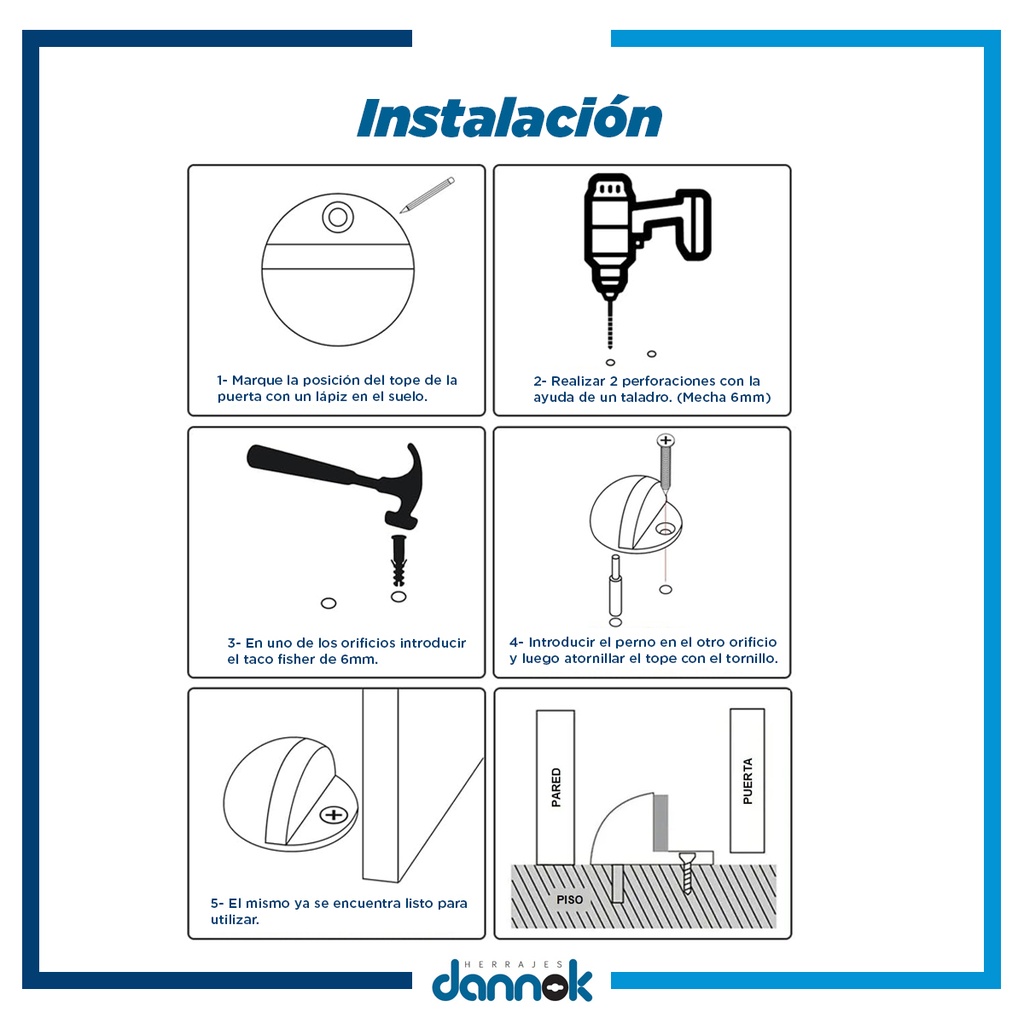 Instalación

1- Marque la posición del tope de la puerta con un lápiz en el suelo.

2- Realizar 2 perforaciones con la ayuda de un taladro. (Mecha 6mm)

3- En uno de los orificios introducir el taco fisher de 6mm.

4- Introducir el perno en el otro orificio y luego atornillar el tope con el tornillo.

5- El mismo ya se encuentra listo para utilizar.

PARED

PUERTA

PISO

HERRAJES
dannok