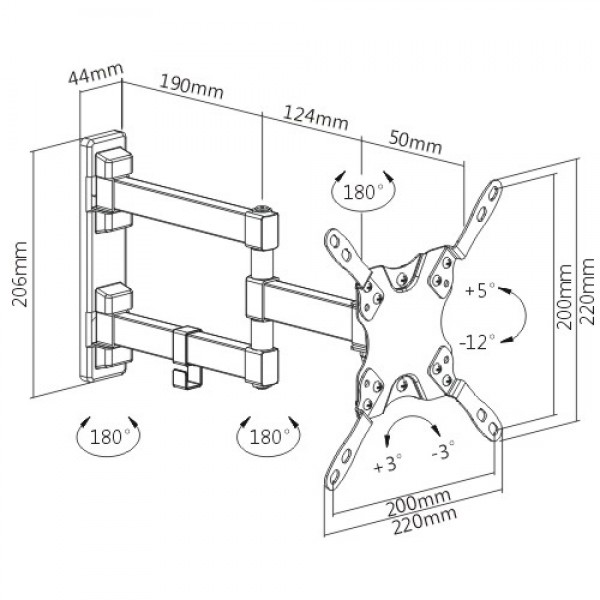 44mm
190mm
124mm
50mm
180°
206mm
+5°
-12°
200mm
220mm
180°
180°
+3°
-3°
200mm
220mm