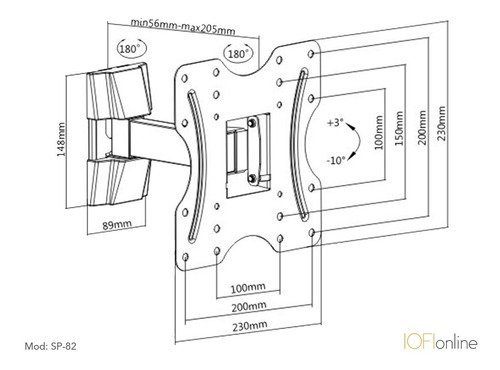 min56mm-max205mm

180°

180°

148mm

89mm

+3°

-10°

100mm

150mm

200mm

230mm

100mm

200mm

230mm

Mod: SP-82

IOFIonline