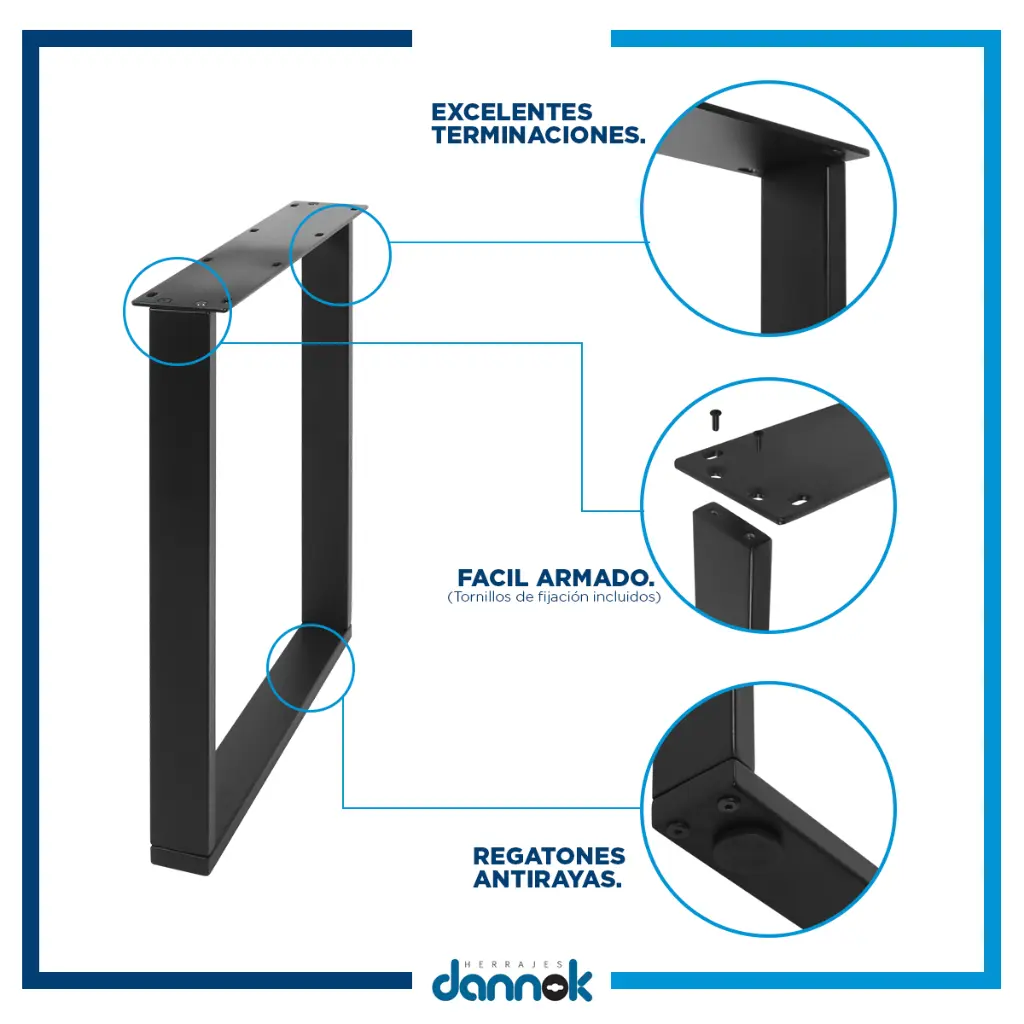 EXCELENTES TERMINACIONES.

FACIL ARMADO.
(Tornillos de fijación incluidos)

REGATONES ANTIRAYAS.

HERRAJES
dannok