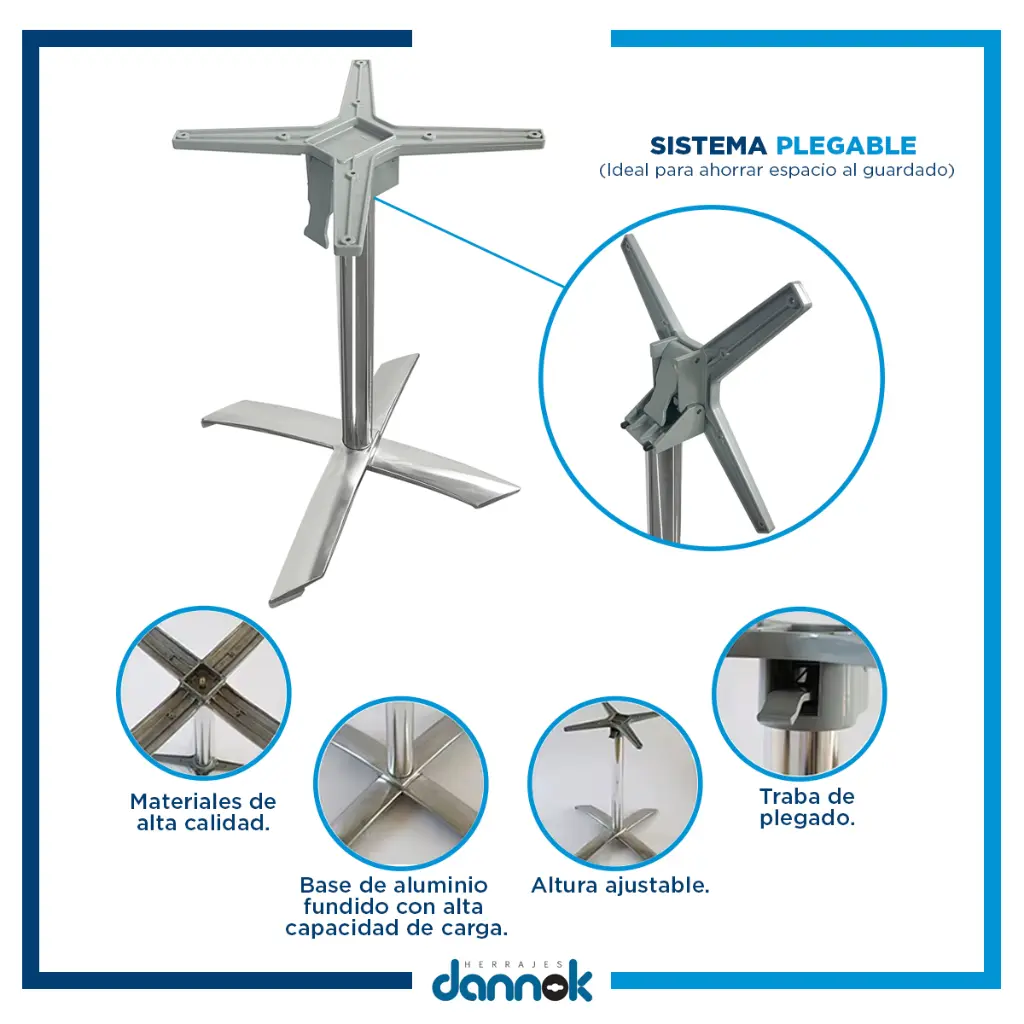 SISTEMA PLEGABLE
(Ideal para ahorrar espacio al guardado)

Materiales de alta calidad.

Base de aluminio fundido con alta capacidad de carga.

Altura ajustable.

Traba de plegado.

HERRAJES
dannok