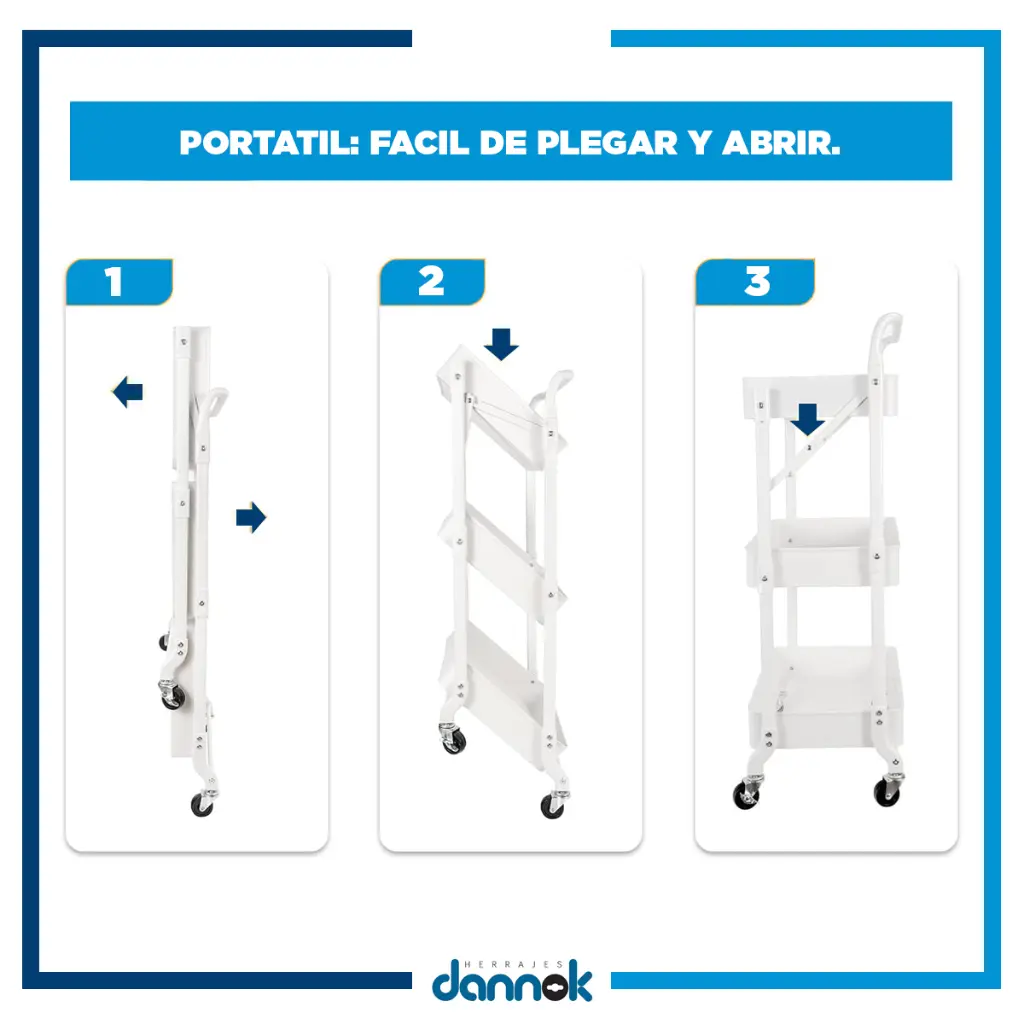 PORTATIL: FACIL DE PLEGAR Y ABRIR.

1

2

3

HERRAJES
dannok