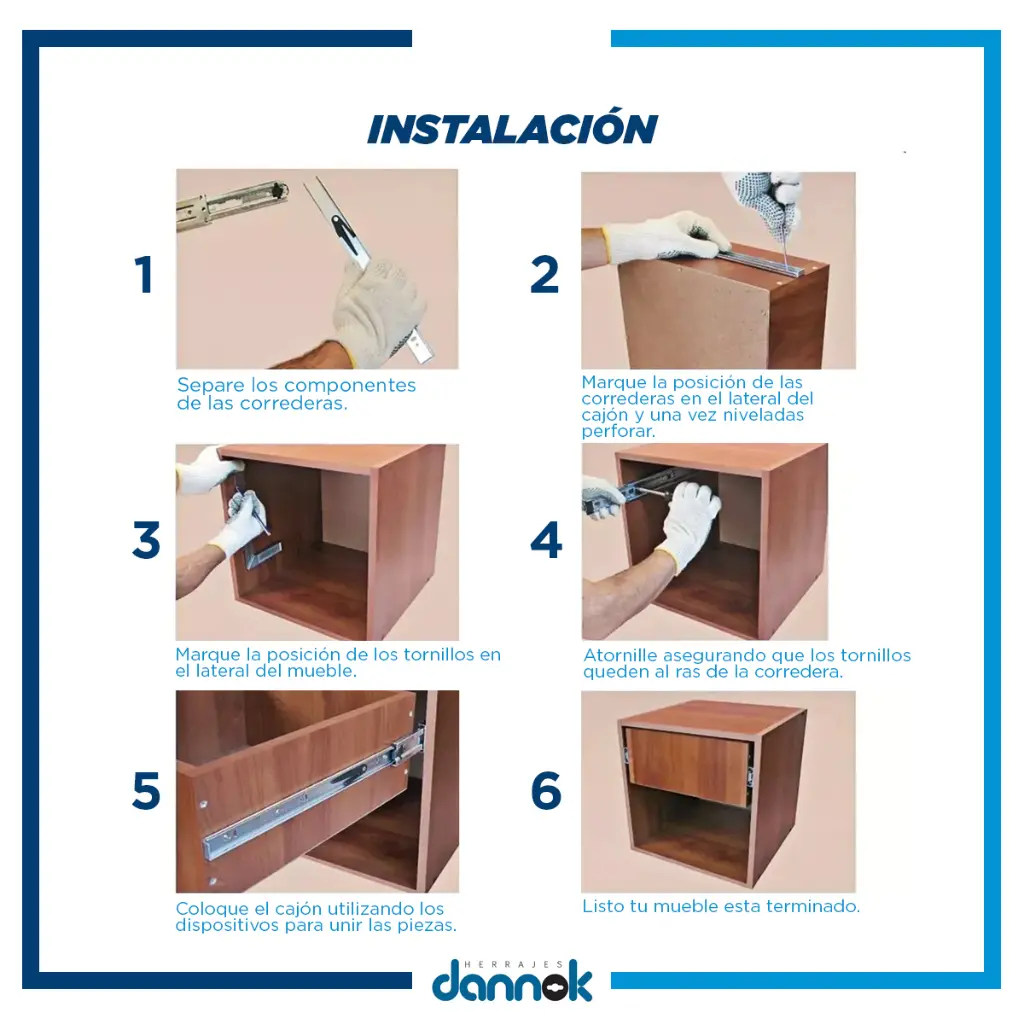 INSTALACIÓN

1

Separe los componentes de las correderas.

2

Marque la posición de las correderas en el lateral del cajón y una vez niveladas perforar.

3

Marque la posición de los tornillos en el lateral del mueble.

4

Atornille asegurando que los tornillos queden al ras de la corredera.

5

Coloque el cajón utilizando los dispositivos para unir las piezas.

6

Listo tu mueble esta terminado.

HERRAJES
dannok