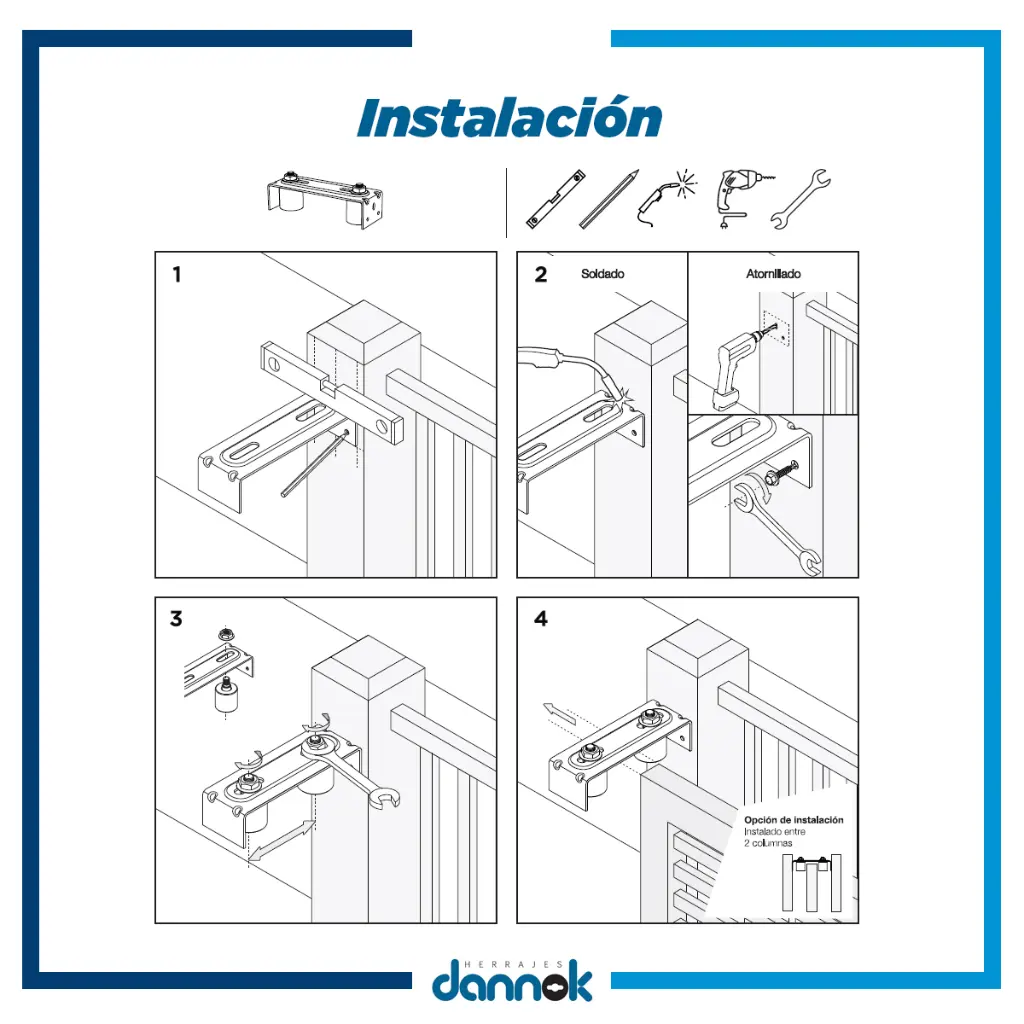 Instalación

1

2 Soldado

Atornillado

3

4

Opción de instalación
Instalado entre
2 columnas

HERRAJES
dannok